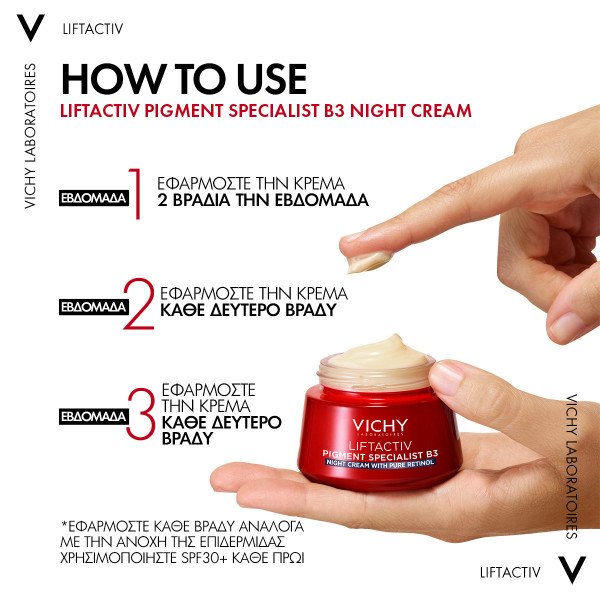 V LIFTACTIV

VICHY LABORATOIRES

HOW TO USE
LIFTACTIV PIGMENT SPECIALIST B3 NIGHT CREAM

ΕΒΔΟΜΑΔΑ 1 ΕΦΑΡΜΟΣΤΕ ΤΗΝ ΚΡΕΜΑ
2 ΒΡΑΔΙΑ ΤΗΝ ΕΒΔΟΜΑΔΑ

ΕΒΔΟΜΑΔΑ 2 ΕΦΑΡΜΟΣΤΕ ΤΗΝ ΚΡΕΜΑ
ΚΑΘΕ ΔΕΥΤΕΡΟ ΒΡΑΔΥ

ΕΒΔΟΜΑΔΑ 3 ΕΦΑΡΜΟΣΤΕ ΤΗΝ ΚΡΕΜΑ
ΚΑΘΕ ΔΕΥΤΕΡΟ ΒΡΑΔΥ

VICHY LABORATOIRES
LIFTACTIV
PIGMENT SPECIALIST B3
NIGHT CREAM WITH PURE RETINOL

*ΕΦΑΡΜΟΣΤΕ ΚΑΘΕ ΒΡΑΔΥ ΑΝΑΛΟΓΑ ΜΕ ΤΗΝ ΑΝΟΧΗ ΤΗΣ ΕΠΙΔΕΡΜΙΔΑΣ ΧΡΗΣΙΜΟΠΟΙΗΣΤΕ SPF30+ ΚΑΘΕ ΠΡΩΙ

VICHY LABORATOIRES

LIFTACTIV V